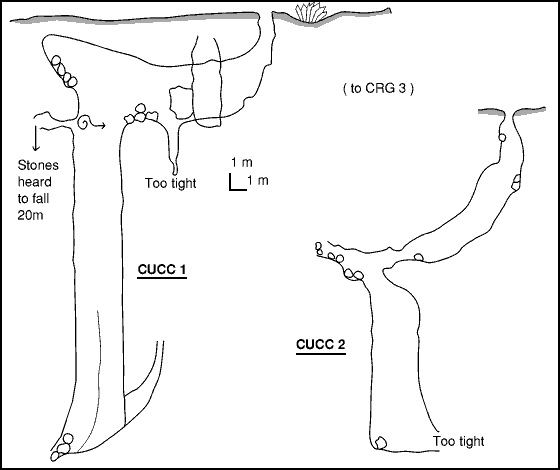 ( to CRG 3 )

Stones heard to fall 20m

Too tight

1 m

1 m

CUCC 1

CUCC 2

Too tight